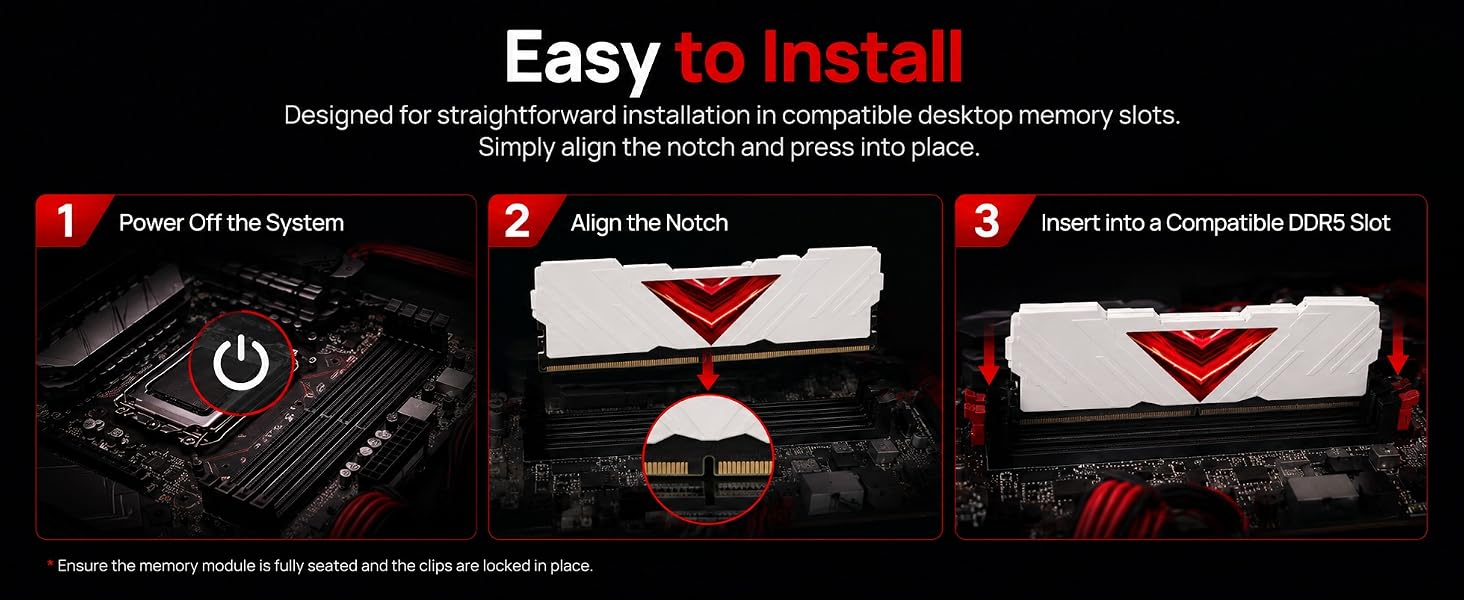 Easy to Install

Designed for straightforward installation in compatible desktop memory slots. Simply align the notch and press into place.

1 Power Off the System

2 Align the Notch

3 Insert into a Compatible DDR5 Slot

* Ensure the memory module is fully seated and the clips are locked in place.