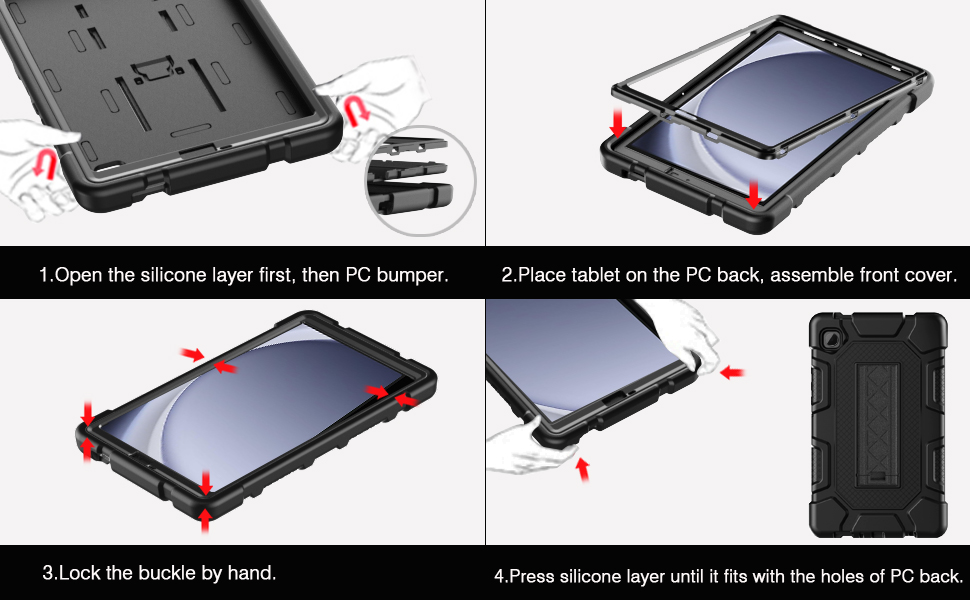 1.Open the silicone layer first, then PC bumper.

2.Place tablet on the PC back, assemble front cover.

3.Lock the buckle by hand.

4.Press silicone layer until it fits with the holes of PC back.